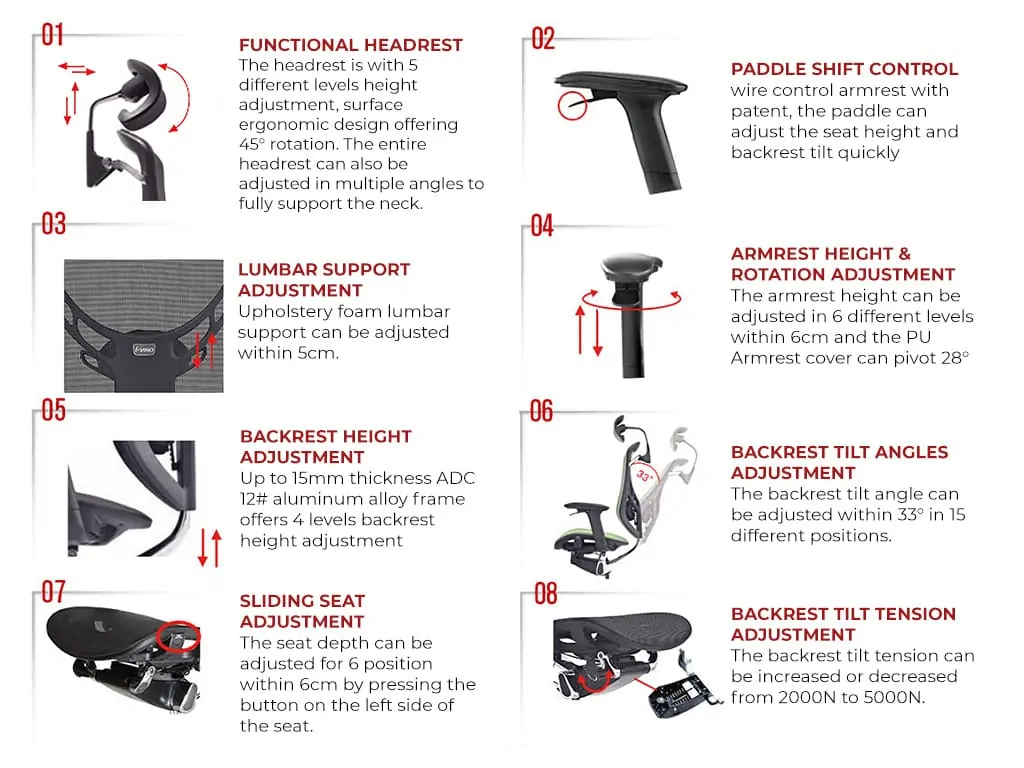 01

FUNCTIONAL HEADREST
The headrest is with 5 different levels height adjustment, surface ergonomic design offering 45° rotation. The entire headrest can also be adjusted in multiple angles to fully support the neck.

02

PADDLE SHIFT CONTROL
wire control armrest with patent, the paddle can adjust the seat height and backrest tilt quickly

03

LUMBAR SUPPORT ADJUSTMENT
Upholstery foam lumbar support can be adjusted within 5cm.

04

ARMREST HEIGHT & ROTATION ADJUSTMENT
The armrest height can be adjusted in 6 different levels within 6cm and the PU Armrest cover can pivot 28°

05

BACKREST HEIGHT ADJUSTMENT
Up to 15mm thickness ADC 12# aluminum alloy frame offers 4 levels backrest height adjustment

06

33°

BACKREST TILT ANGLES ADJUSTMENT
The backrest tilt angle can be adjusted within 33° in 15 different positions.

07

SLIDING SEAT ADJUSTMENT
The seat depth can be adjusted for 6 position within 6cm by pressing the button on the left side of the seat.

08

BACKREST TILT TENSION ADJUSTMENT
The backrest tilt tension can be increased or decreased from 2000N to 5000N.